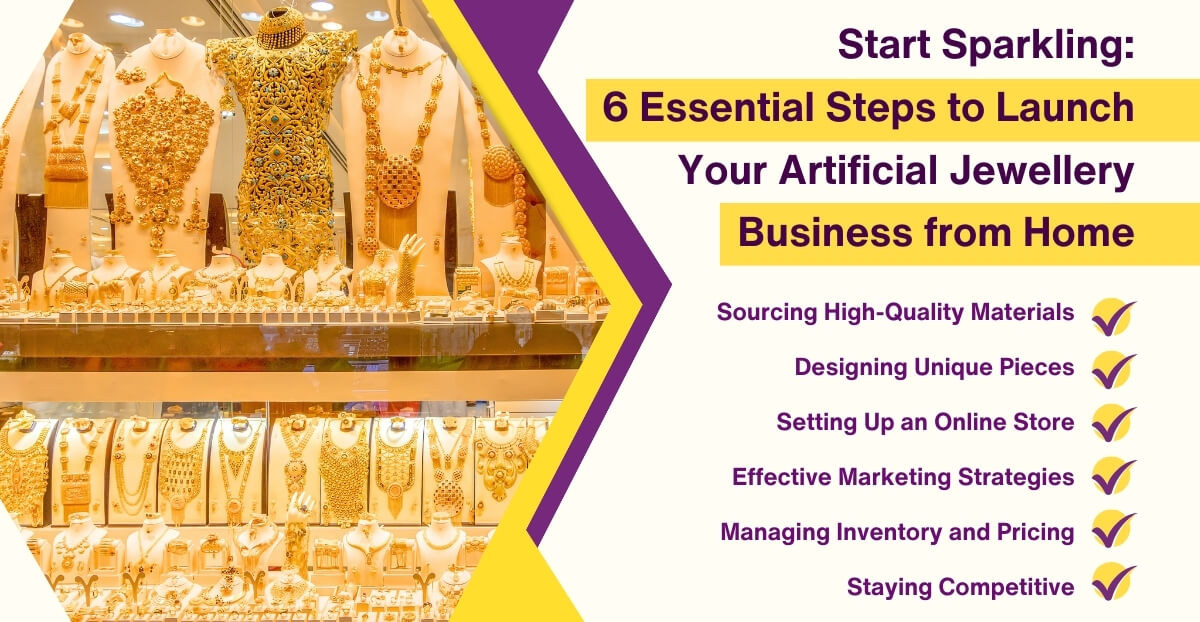 Start Sparkling:
6 Essential Steps to Launch
Your Artificial Jewellery
Business from Home

Sourcing High-Quality Materials
Designing Unique Pieces
Setting Up an Online Store
Effective Marketing Strategies
Managing Inventory and Pricing
Staying Competitive