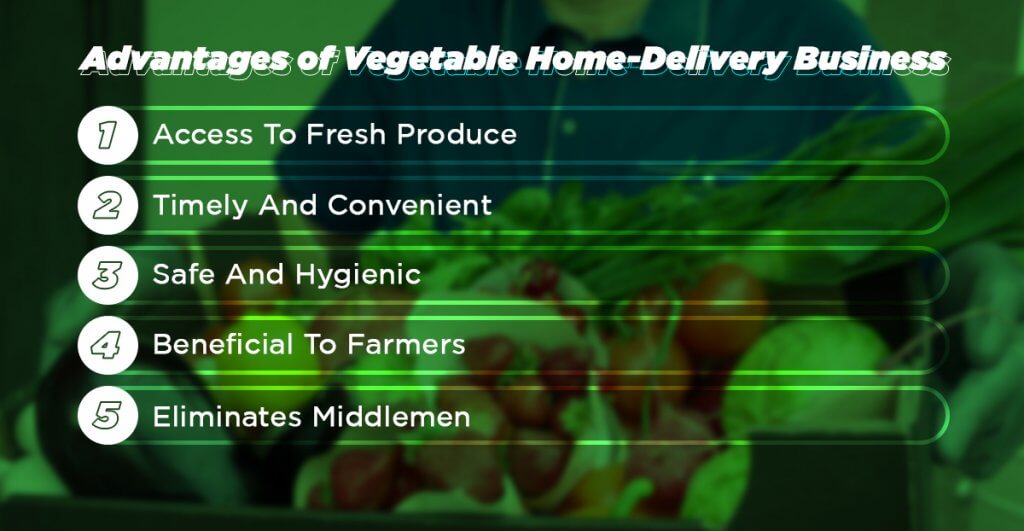 Advantages of Vegetable Home-Delivery Business

1 Access To Fresh Produce

2 Timely And Convenient

3 Safe And Hygienic

4 Beneficial To Farmers

5 Eliminates Middlemen